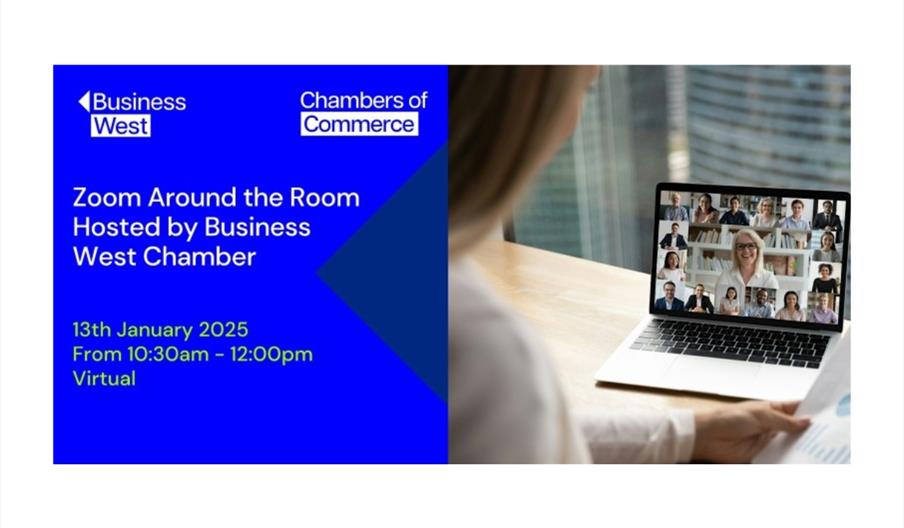 Business West

Chambers of Commerce

Zoom Around the Room Hosted by Business West Chamber

13th January 2025
From 10:30am - 12:00pm
Virtual