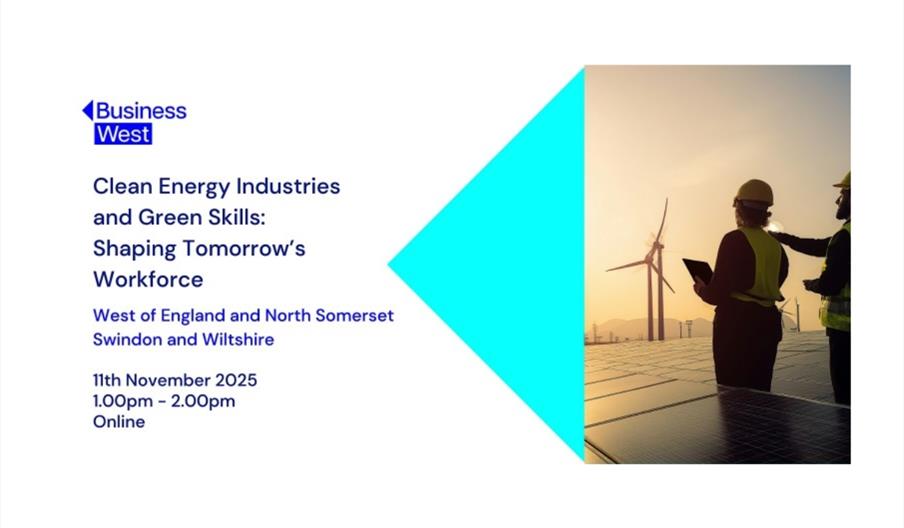 Business West

Clean Energy Industries and Green Skills: Shaping Tomorrow's Workforce

West of England and North Somerset
Swindon and Wiltshire

11th November 2025
1.00pm - 2.00pm
Online